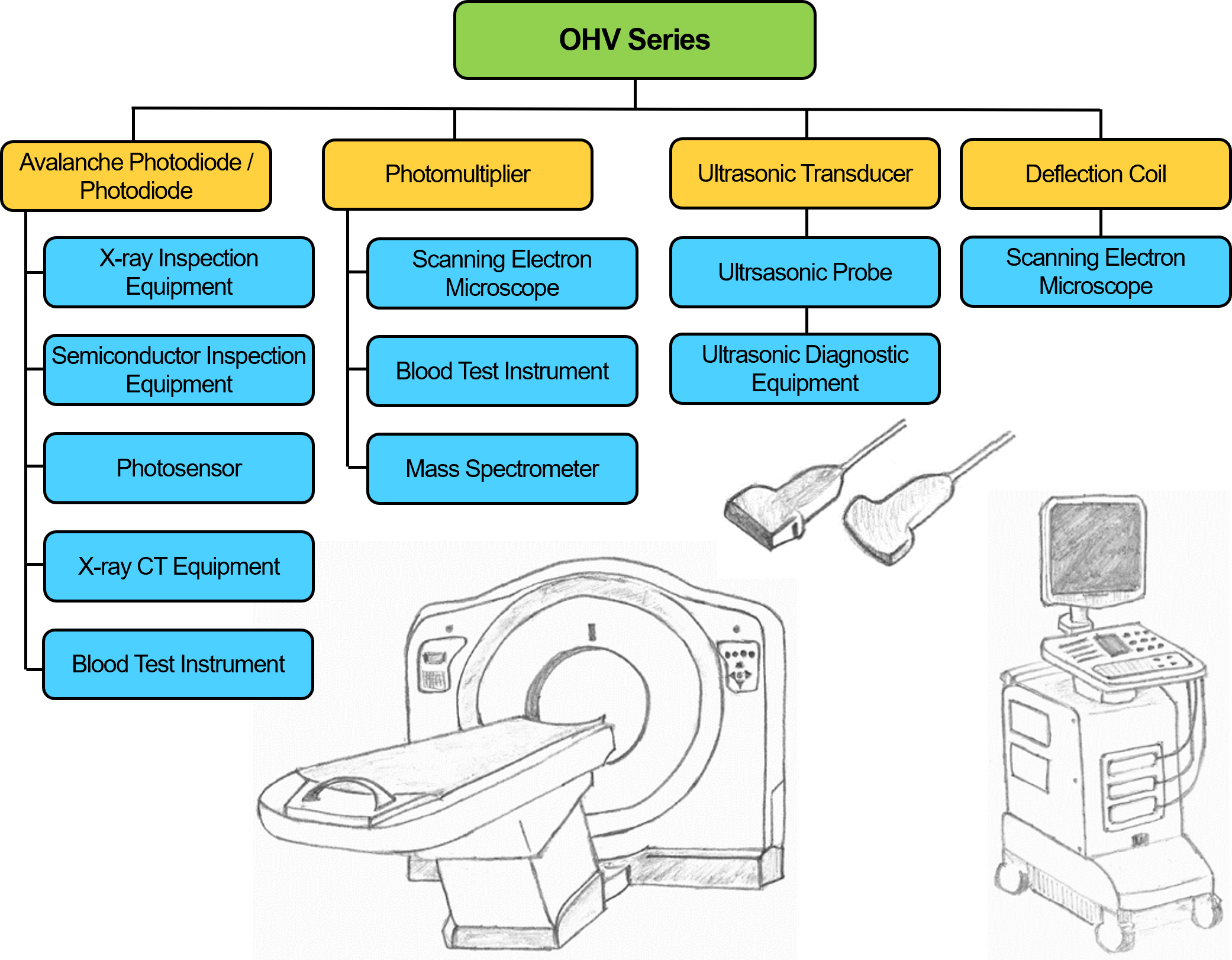 OHV Series

Avalanche Photodiode / Photodiode

X-ray Inspection Equipment

Semiconductor Inspection Equipment

Photosensor

X-ray CT Equipment

Blood Test Instrument

Photomultiplier

Scanning Electron Microscope

Blood Test Instrument

Mass Spectrometer

Ultrasonic Transducer

Ultrsasonic Probe

Ultrasonic Diagnostic Equipment

Deflection Coil

Scanning Electron Microscope